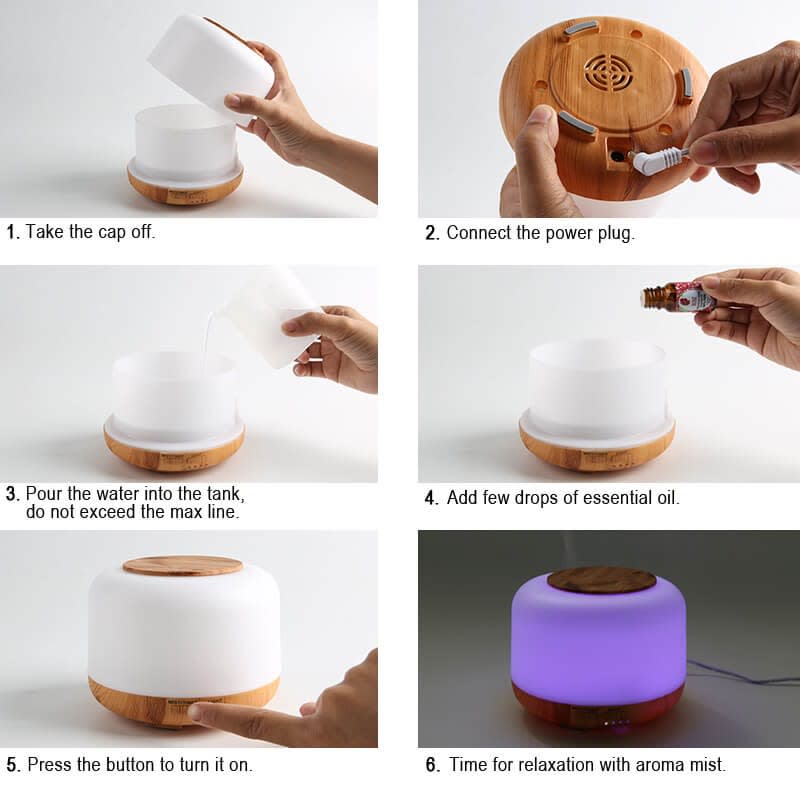 1. Take the cap off.

2. Connect the power plug.

3. Pour the water into the tank, do not exceed the max line.

4. Add few drops of essential oil.

5. Press the button to turn it on.

6. Time for relaxation with aroma mist.